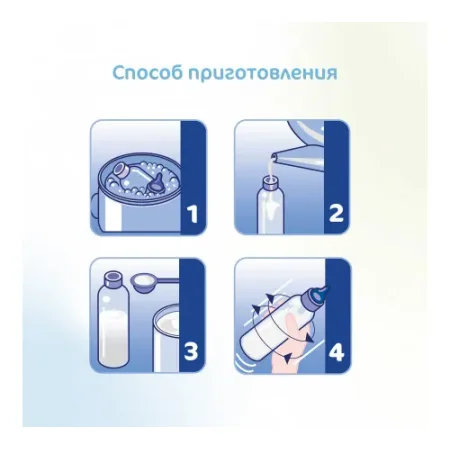 Способ приготовления

1

2

3

4